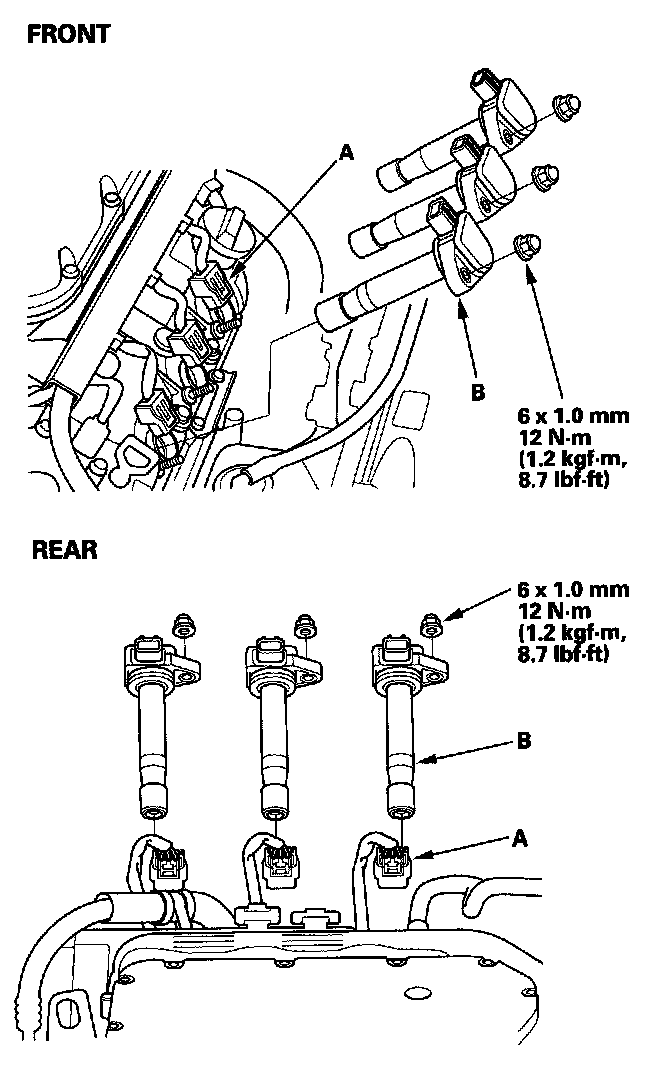 FRONT

A

B

6 x 1.0 mm
12 N·m
(1.2 kgf·m,
8.7 lbf·ft)

REAR

6 x 1.0 mm
12 N·m
(1.2 kgf·m,
8.7 lbf·ft)

B

A