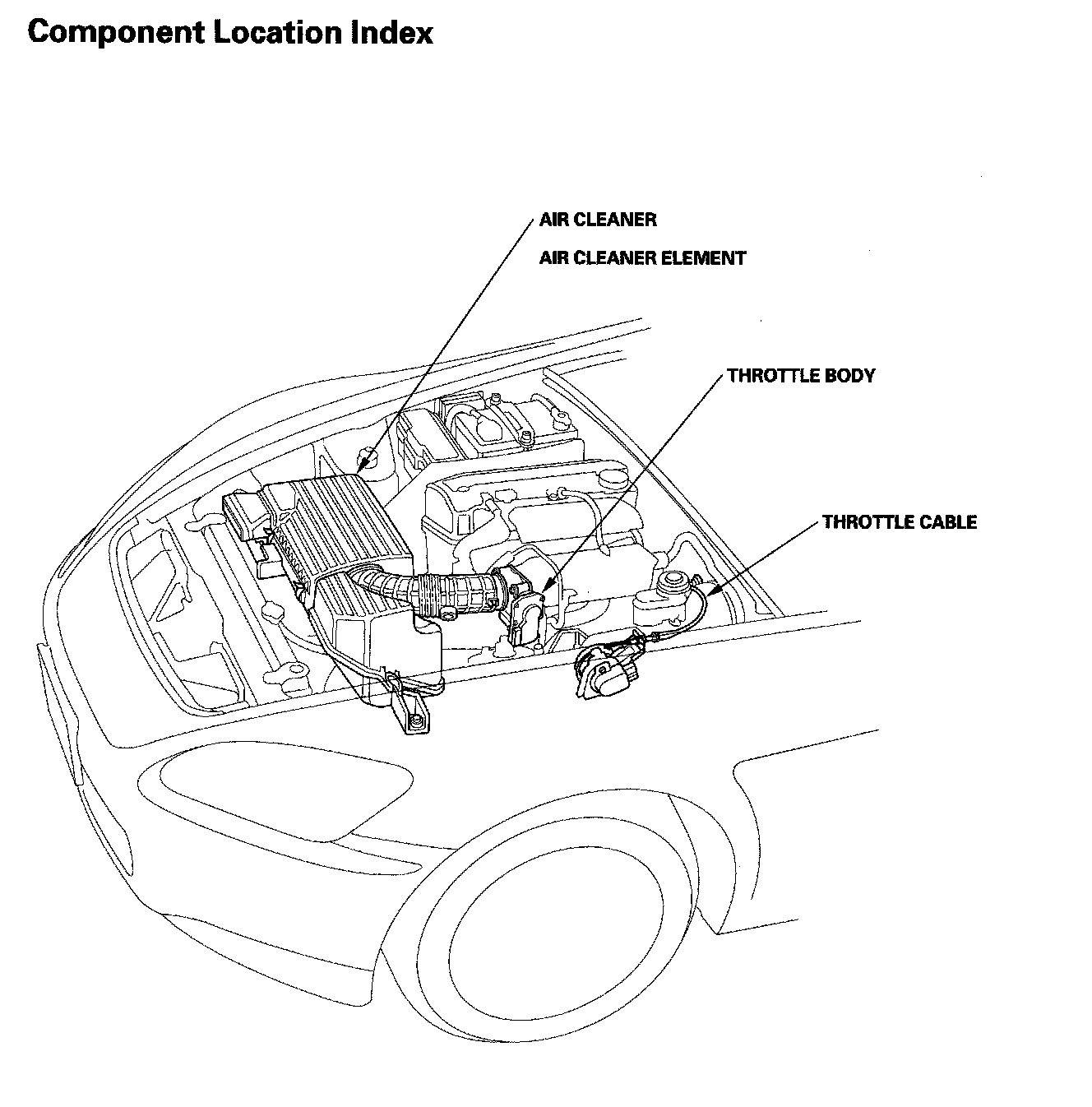 Component Location Index

AIR CLEANER

AIR CLEANER ELEMENT

THROTTLE BODY

THROTTLE CABLE