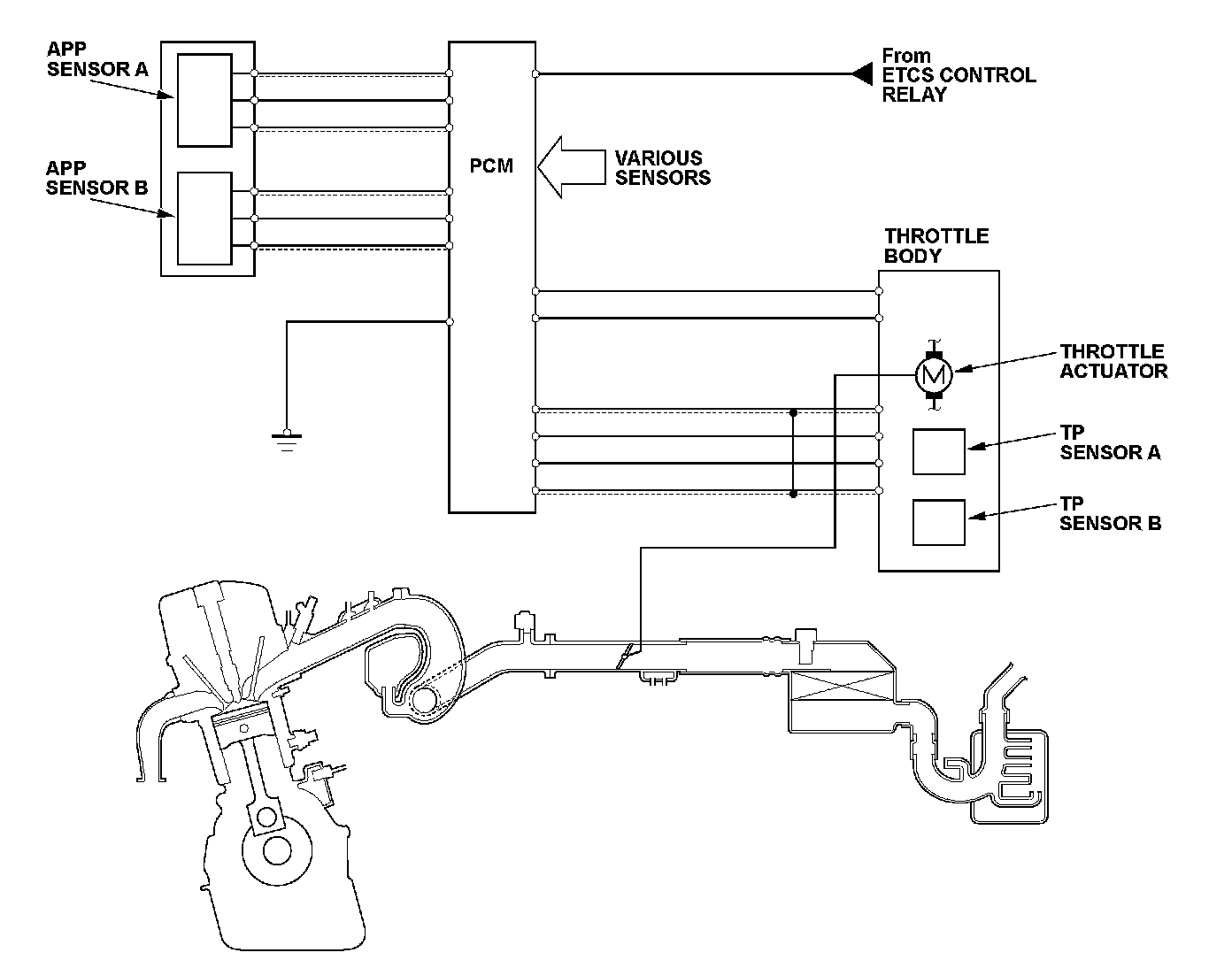 APP SENSOR A

APP SENSOR B

PCM

From ETCS CONTROL RELAY

VARIOUS SENSORS

THROTTLE BODY

M

THROTTLE ACTUATOR

TP SENSOR A

TP SENSOR B