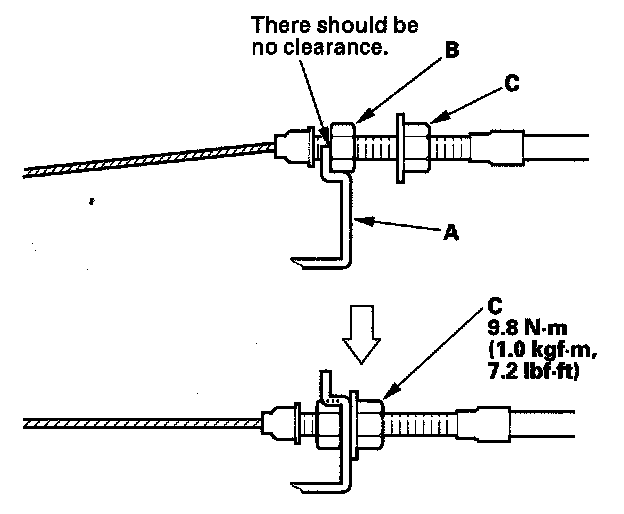 There should be no clearance.

B

C

A

C
9.8 N·m
(1.0 kgf·m,
7.2 lbf·ft)