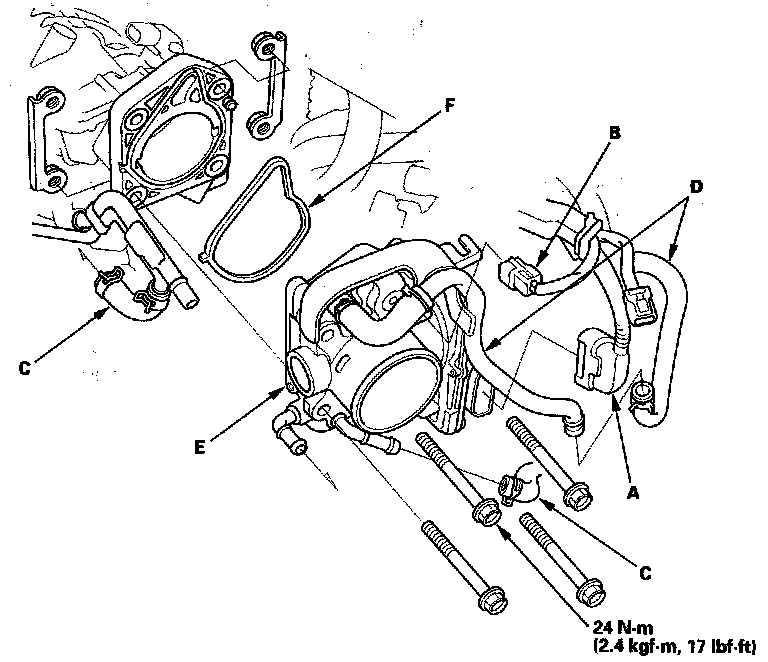 F

B

D

C

E

A

C

24 N·m
(2.4 kgf·m, 17 lbf·ft)