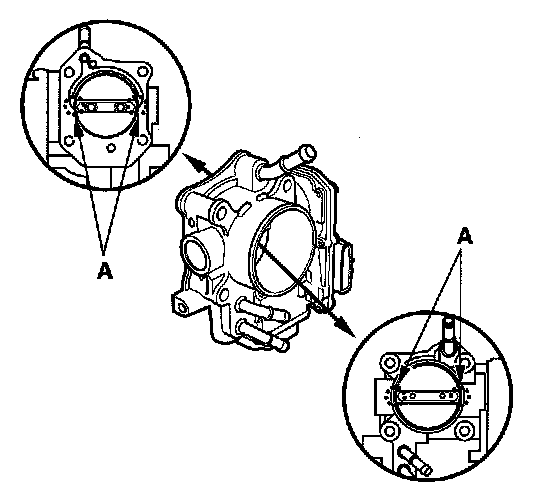 A

A