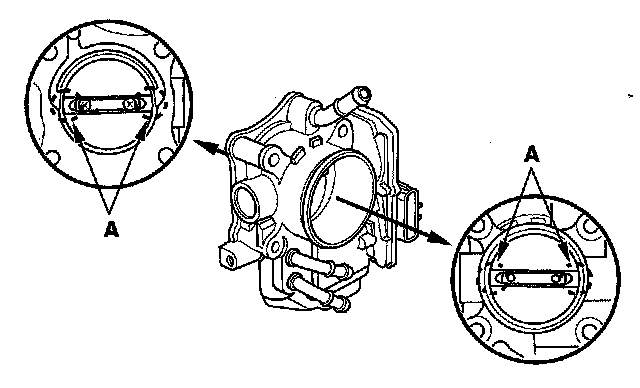 A

A