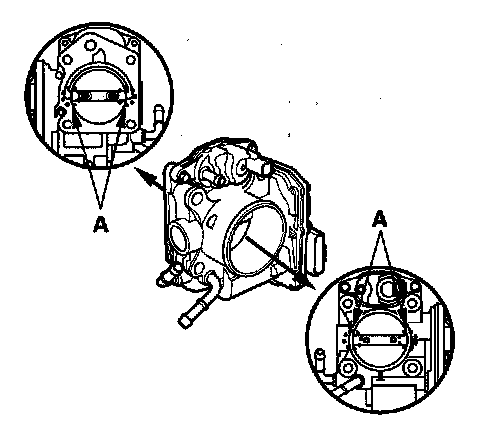 A

A