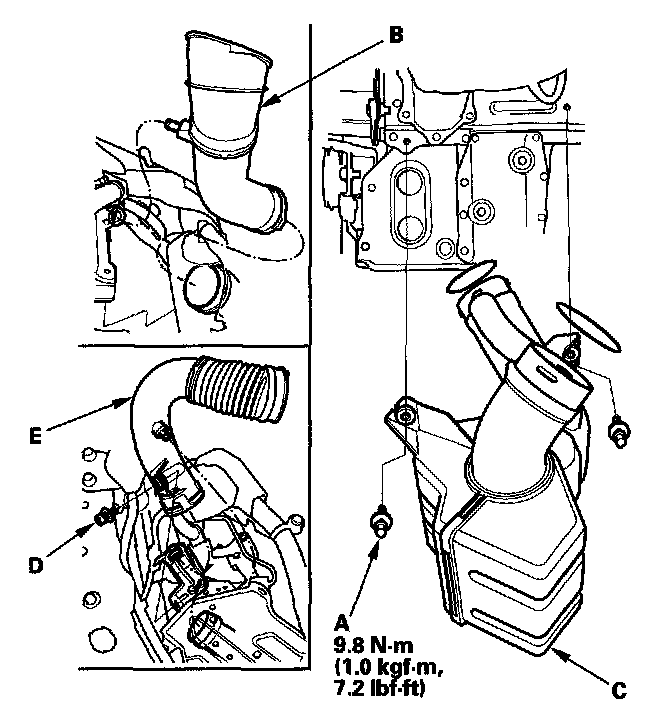 B

E

D

A
9.8 N·m
(1.0 kgf·m,
7.2 lbf·ft)

C