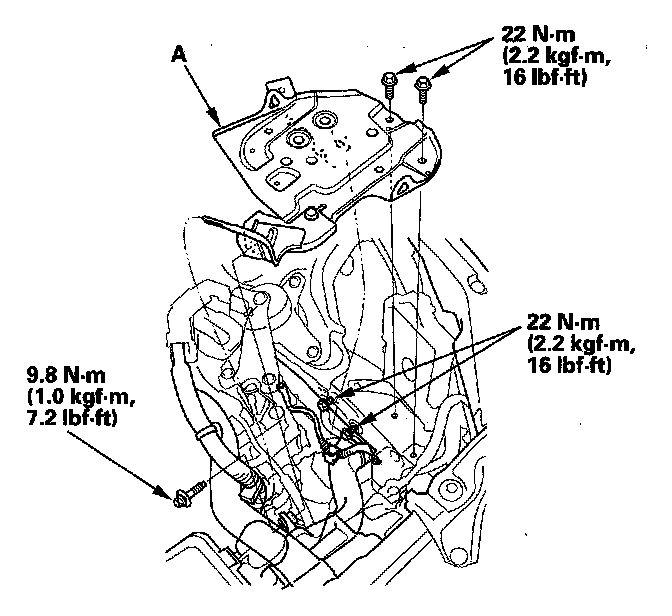 A

22 N·m
(2.2 kgf·m,
16 lbf·ft)

22 N·m
(2.2 kgf·m,
16 lbf·ft)

9.8 N·m
(1.0 kgf·m,
7.2 lbf·ft)