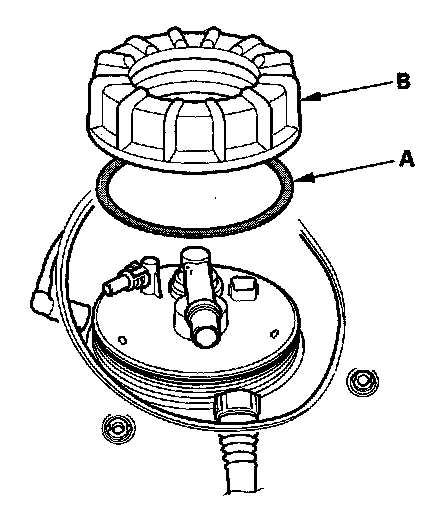 B
A