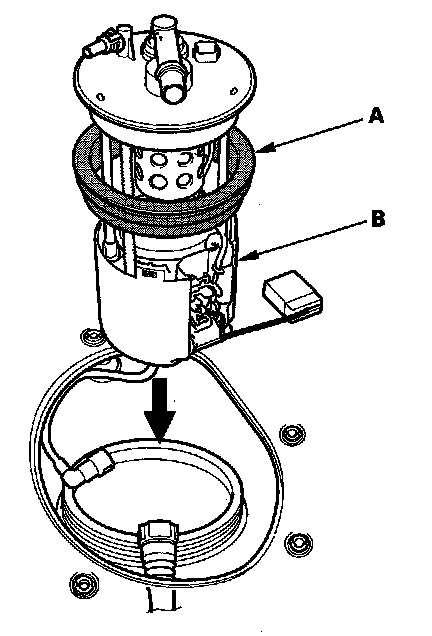 A

B