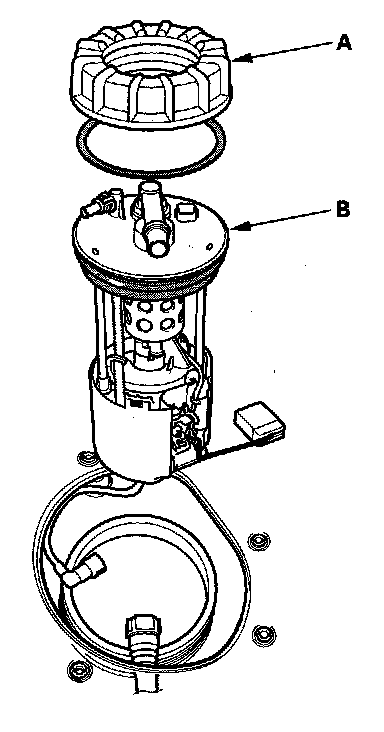 A

B