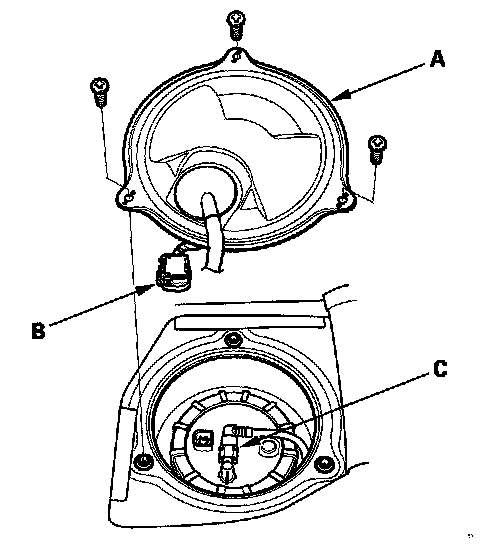 A

B

C