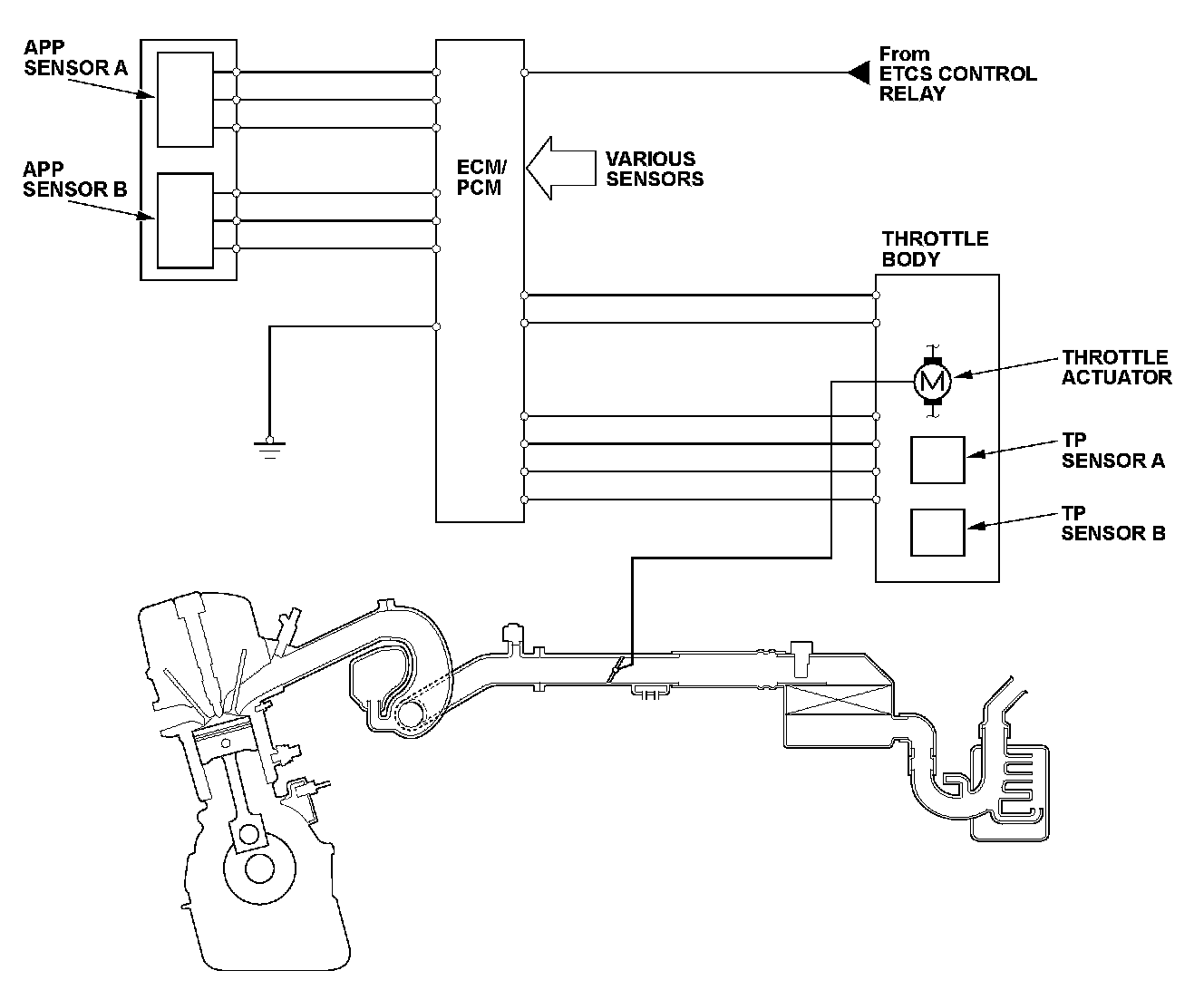 APP SENSOR A

APP SENSOR B

ECM/ PCM

VARIOUS SENSORS

From ETCS CONTROL RELAY

THROTTLE BODY

M

THROTTLE ACTUATOR

TP SENSOR A

TP SENSOR B