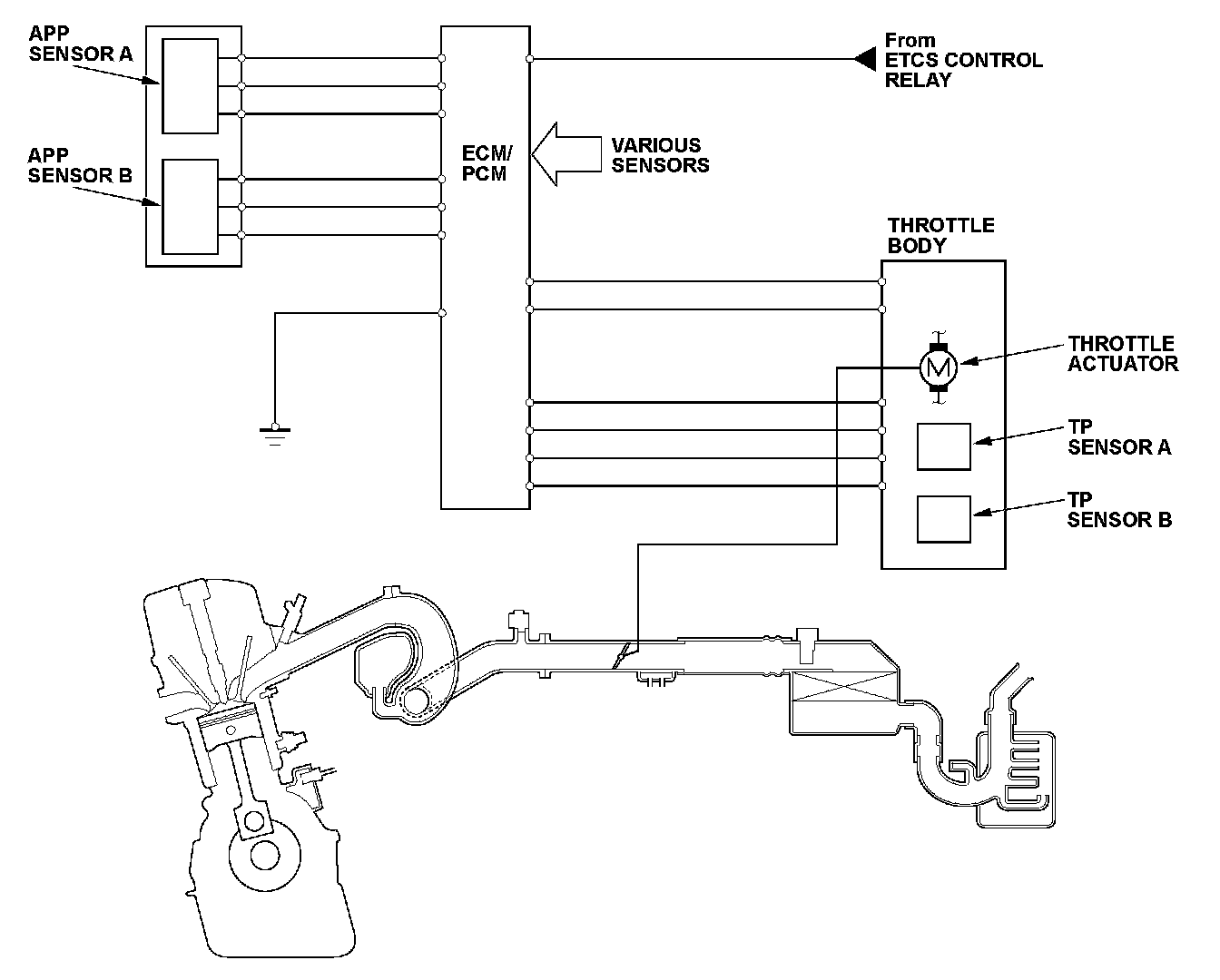 APP SENSOR A

APP SENSOR B

ECM/ PCM

From ETCS CONTROL RELAY

VARIOUS SENSORS

THROTTLE BODY

M

THROTTLE ACTUATOR

TP SENSOR A

TP SENSOR B