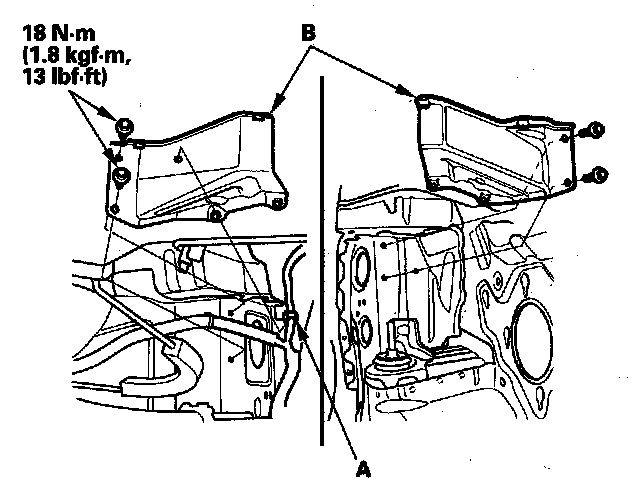 18 N·m
(1.8 kgf·m,
13 lbf·ft)

B

A