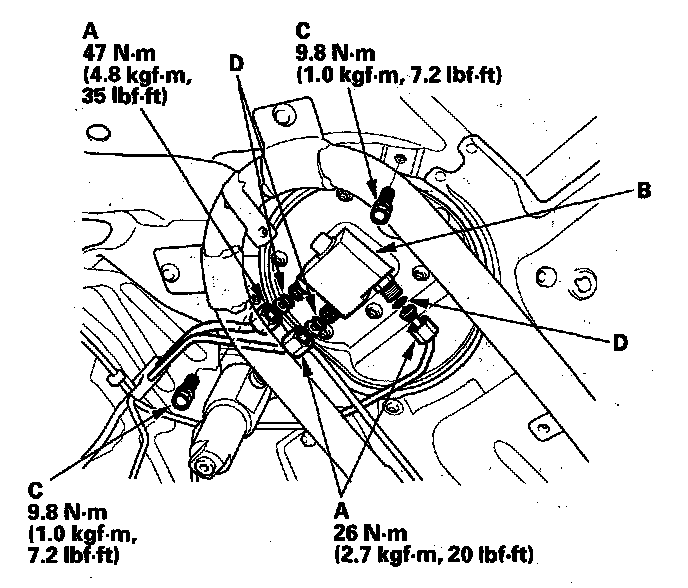 A
47 N·m
(4.8 kgf·m,
35 lbf·ft)

D

C
9.8 N·m
(1.0 kgf·m, 7.2 lbf·ft)

B

D

C
9.8 N·m
(1.0 kgf·m,
7.2 lbf·ft)

A
26 N·m
(2.7 kgf·m, 20 lbf·ft)