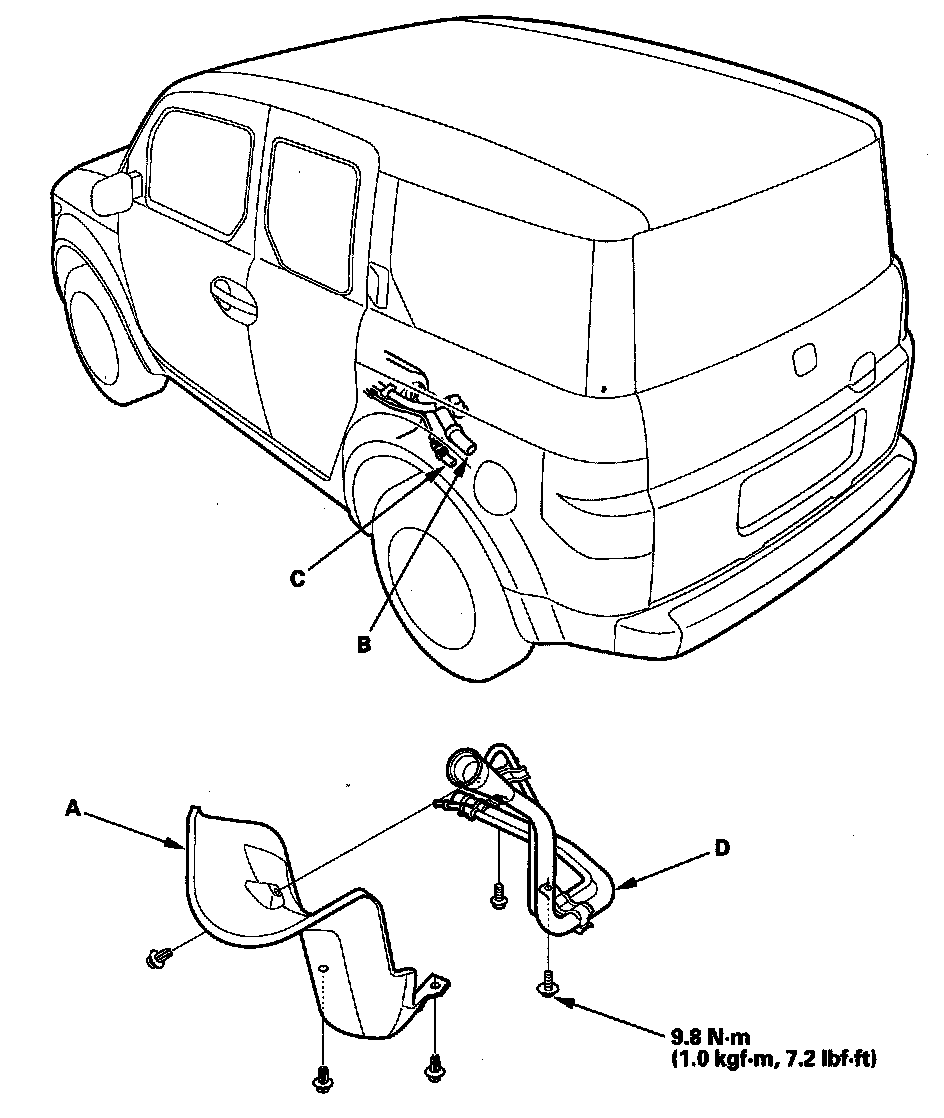 C

B

A

D

9.8 N·m
(1.0 kgf·m, 7.2 lbf·ft)