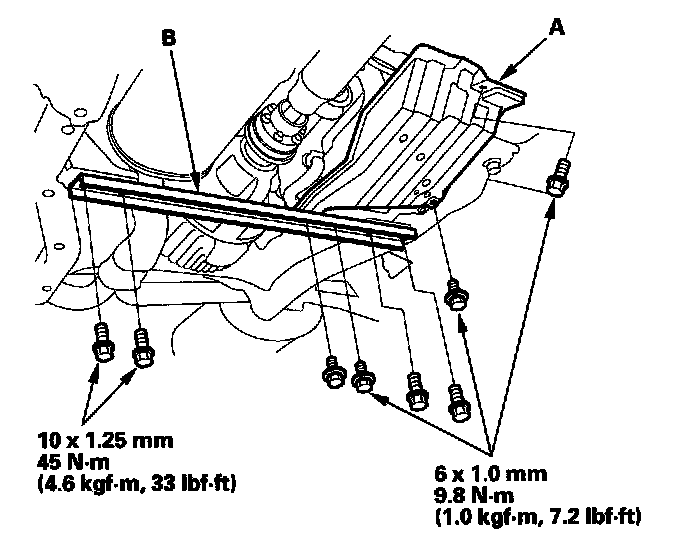 B

A

10 x 1.25 mm
45 N·m
(4.6 kgf·m, 33 lbf·ft)

6 x 1.0 mm
9.8 N·m
(1.0 kgf·m, 7.2 lbf·ft)