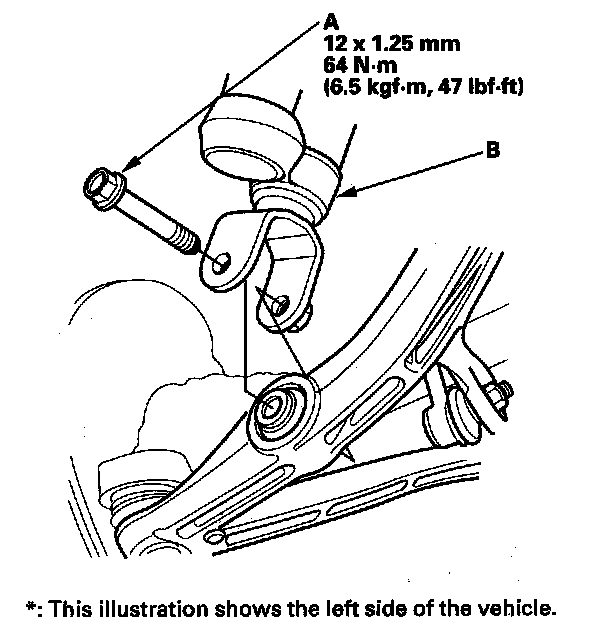 A
12 x 1.25 mm
64 N·m
(6.5 kgf·m, 47 lbf·ft)

B

*: This illustration shows the left side of the vehicle.