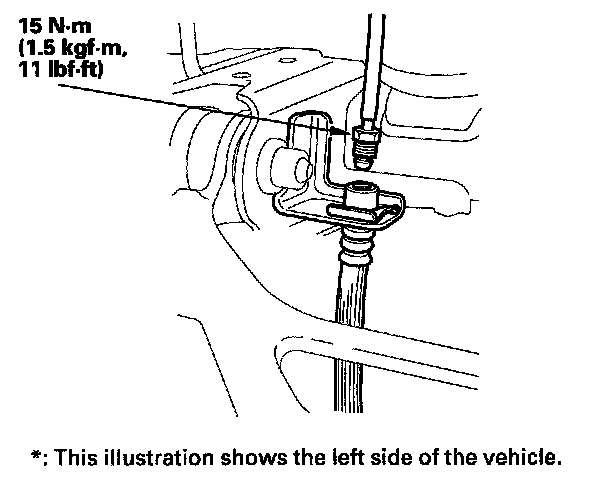 15 N·m
(1.5 kgf·m,
11 lbf·ft)

*: This illustration shows the left side of the vehicle.