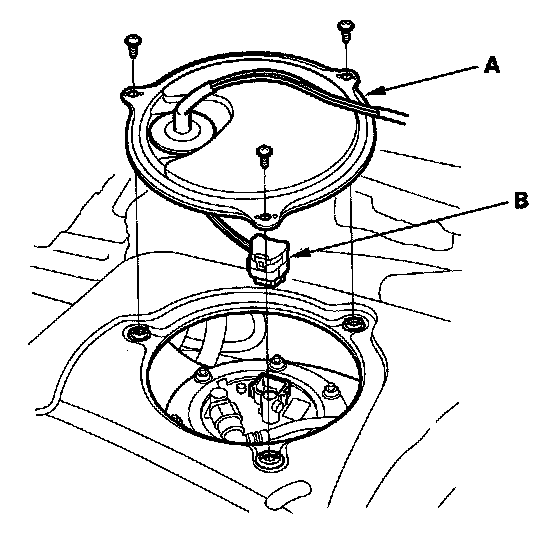 A

B