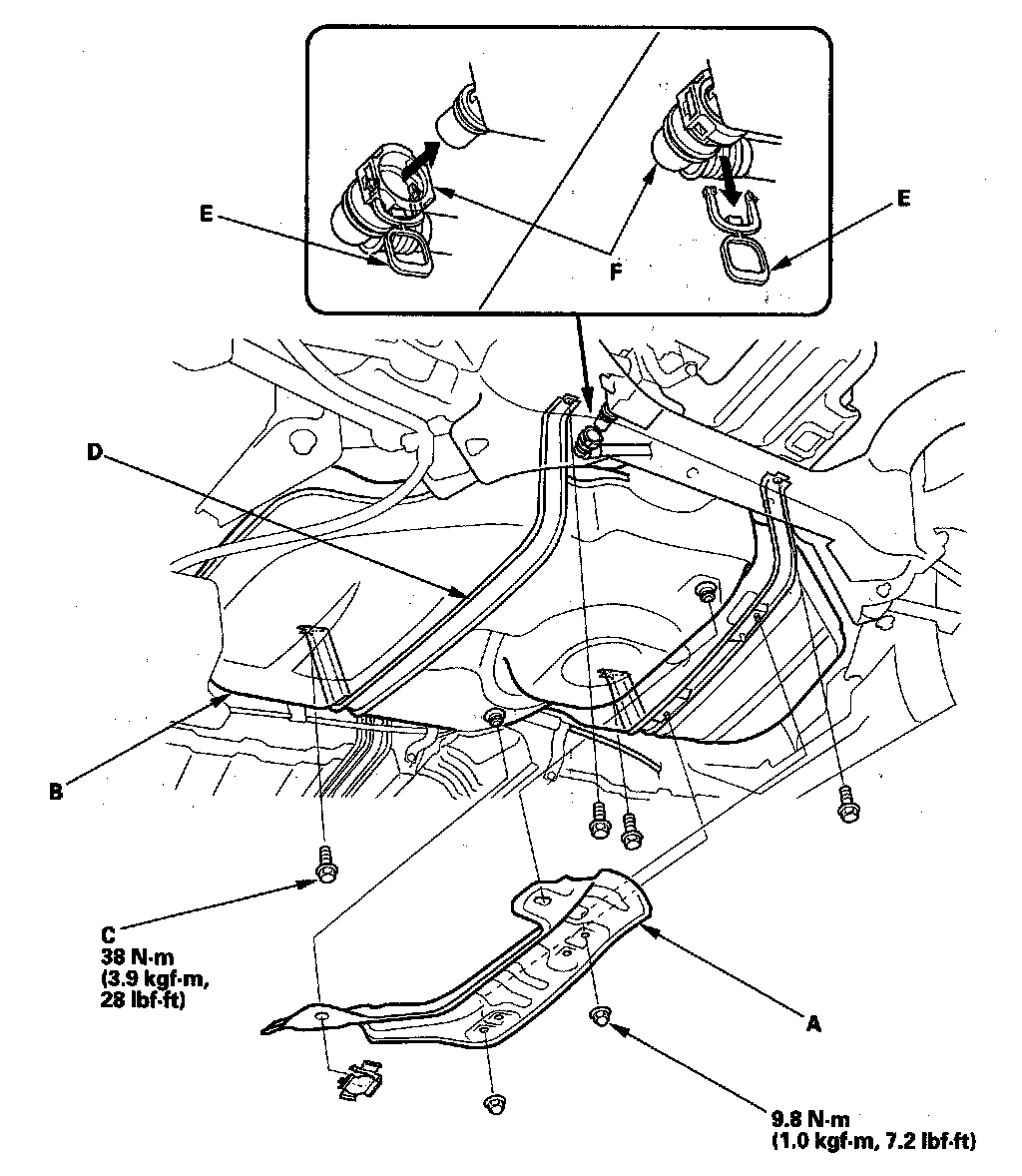 E

F

E

D

B

C
38 N·m
(3.9 kgf·m,
28 lbf·ft)

A

9.8 N·m
(1.0 kgf·m, 7.2 lbf·ft)