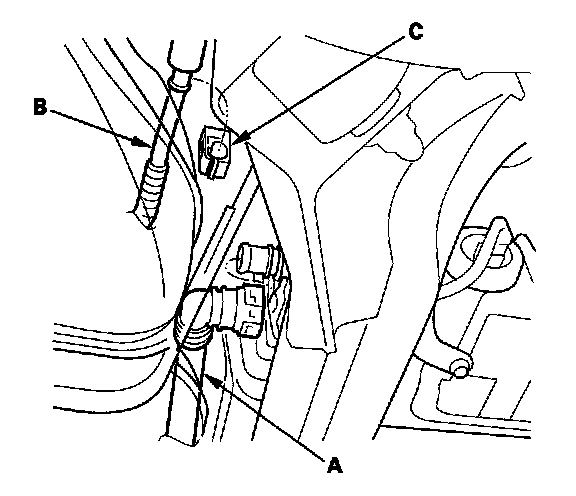 C
B
A