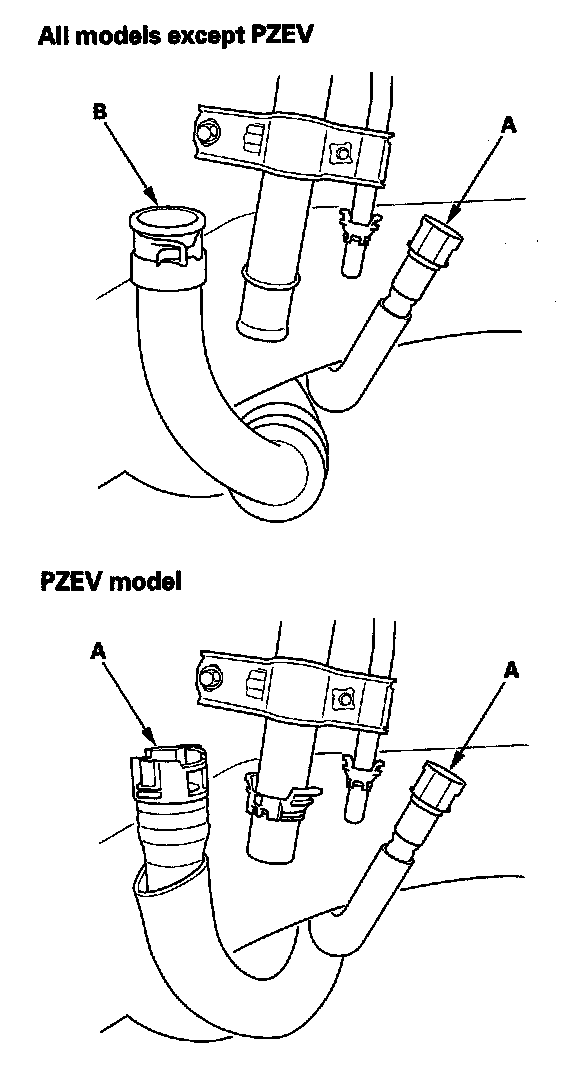 All models except PZEV

B

A

PZEV model

A

A