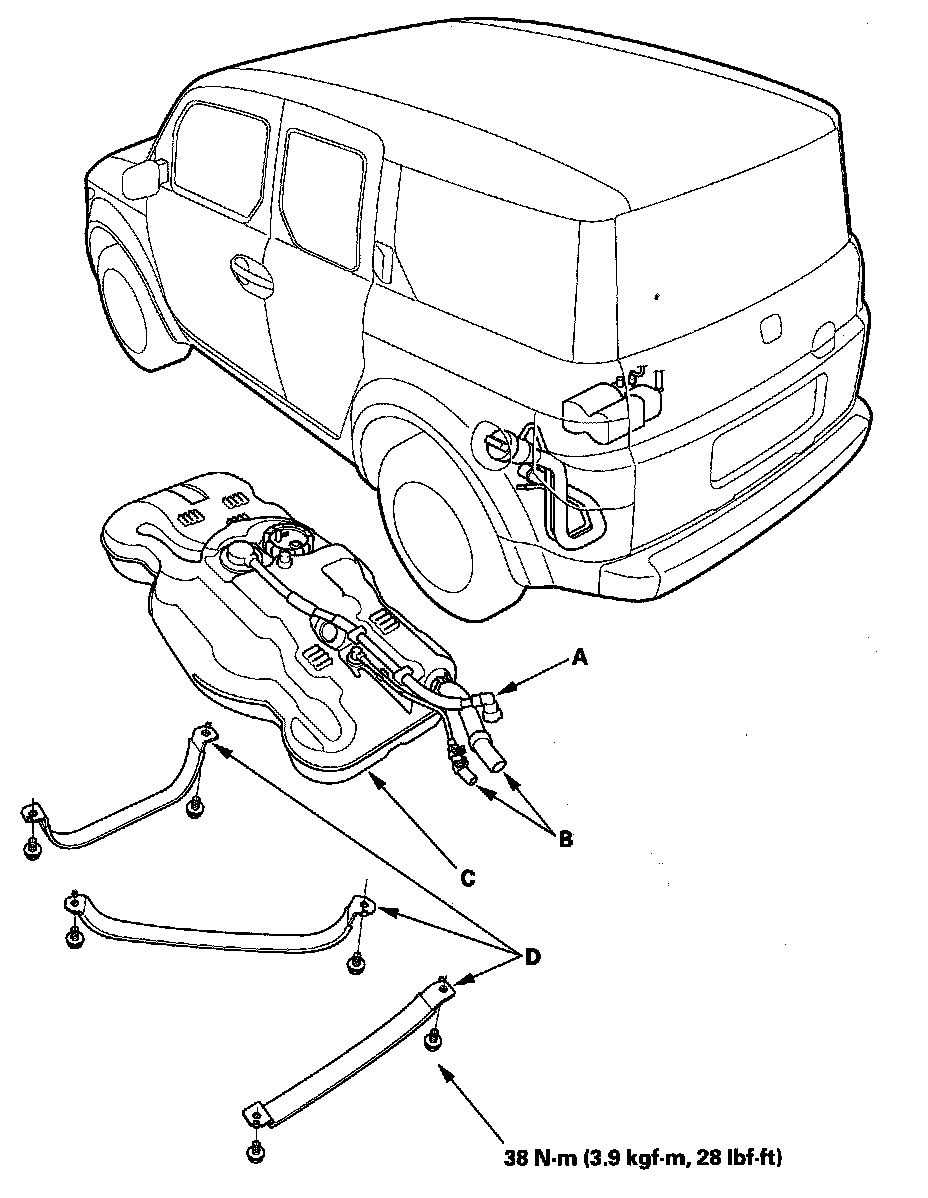 A

B

C

D

38 N·m (3.9 kgf·m, 28 lbf·ft)