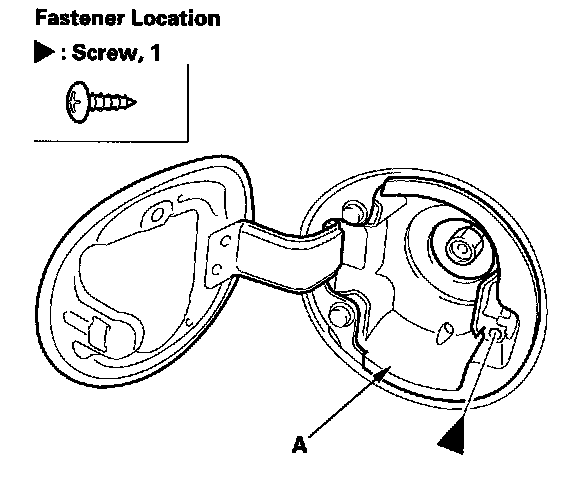 Fastener Location

▶ : Screw, 1

A