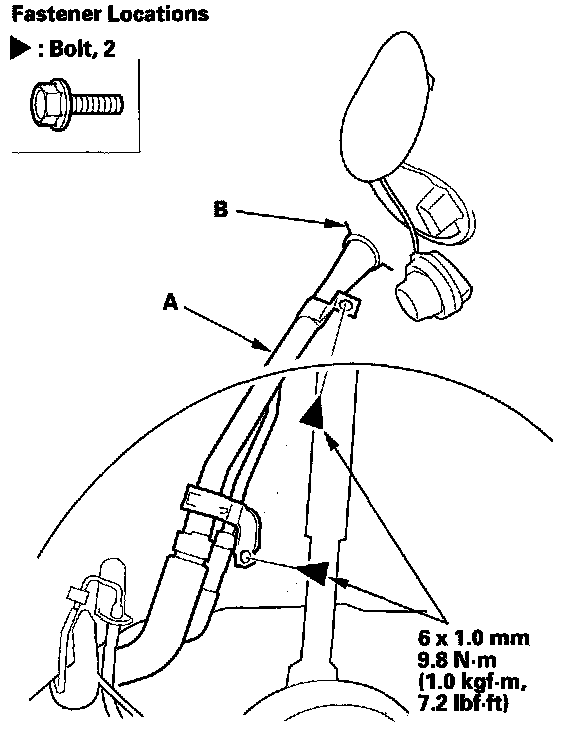 Fastener Locations

▶ : Bolt, 2

B

A

6 x 1.0 mm
9.8 N·m
(1.0 kgf·m,
7.2 lbf·ft)