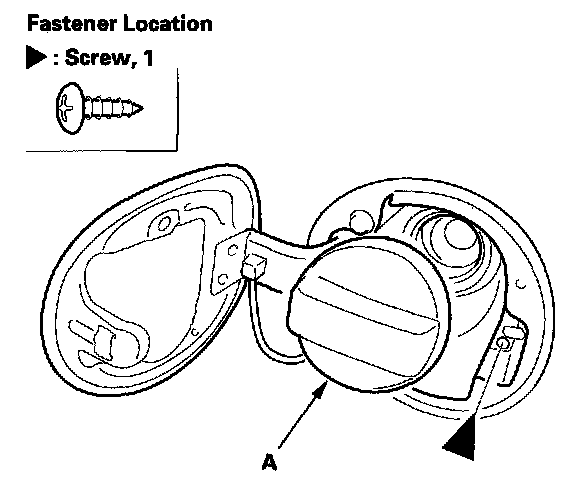 Fastener Location

▶ : Screw, 1

A