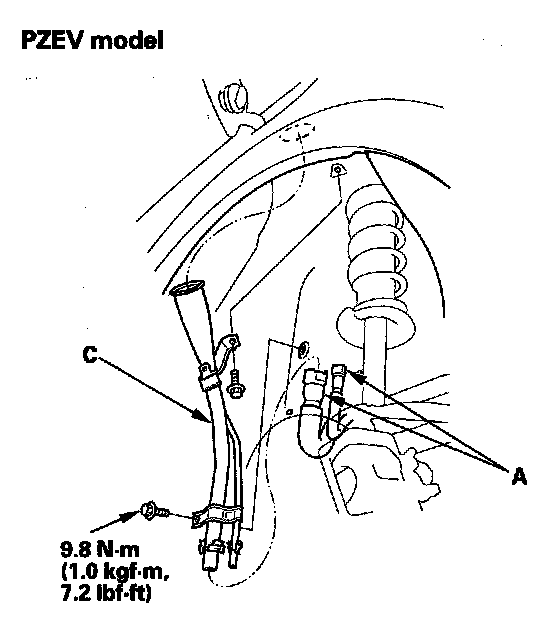 PZEV model

C

A

9.8 N·m
(1.0 kgf·m,
7.2 lbf·ft)