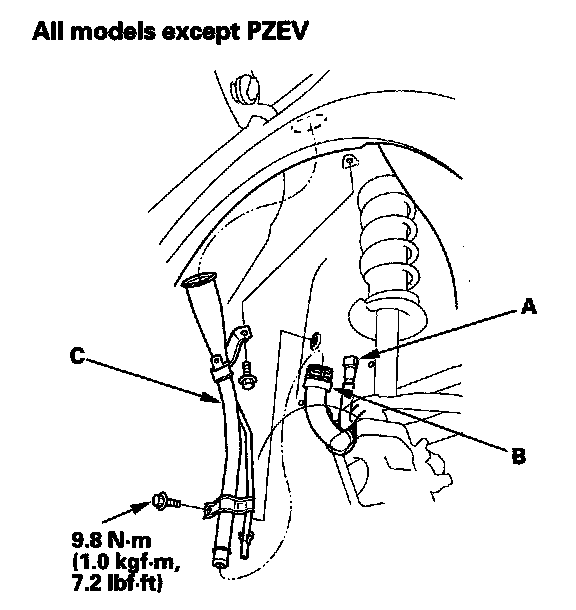 All models except PZEV

A

C

B

9.8 N·m
(1.0 kgf·m,
7.2 lbf·ft)