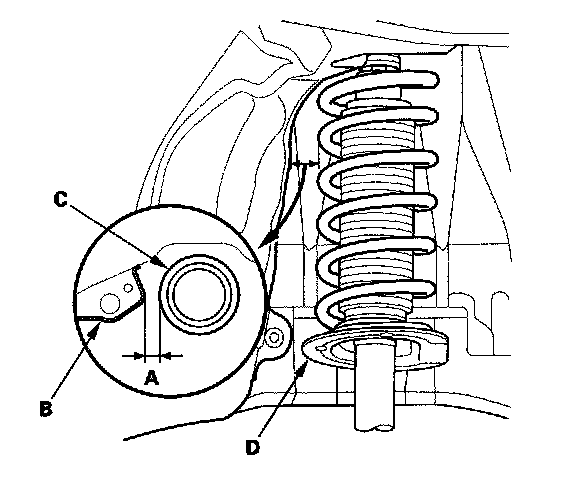 C
A
B
D