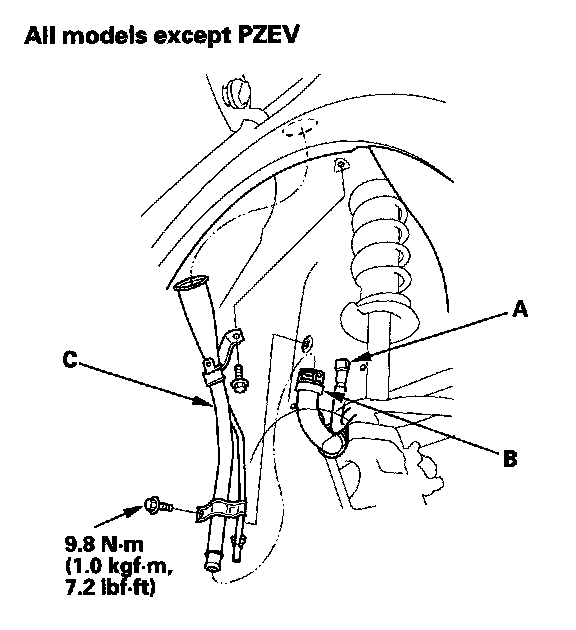 All models except PZEV

A

C

B

9.8 N·m
(1.0 kgf·m,
7.2 lbf·ft)