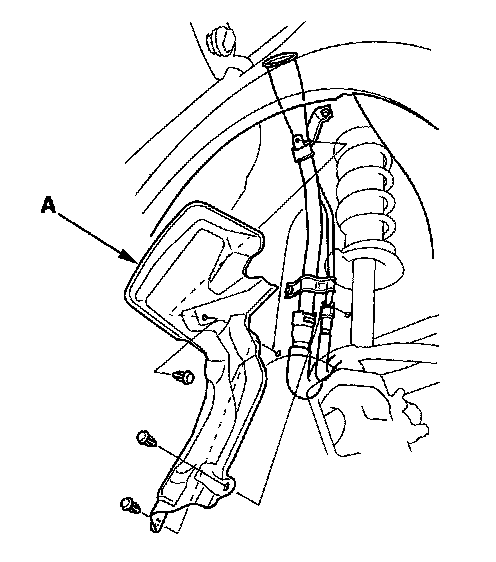 A