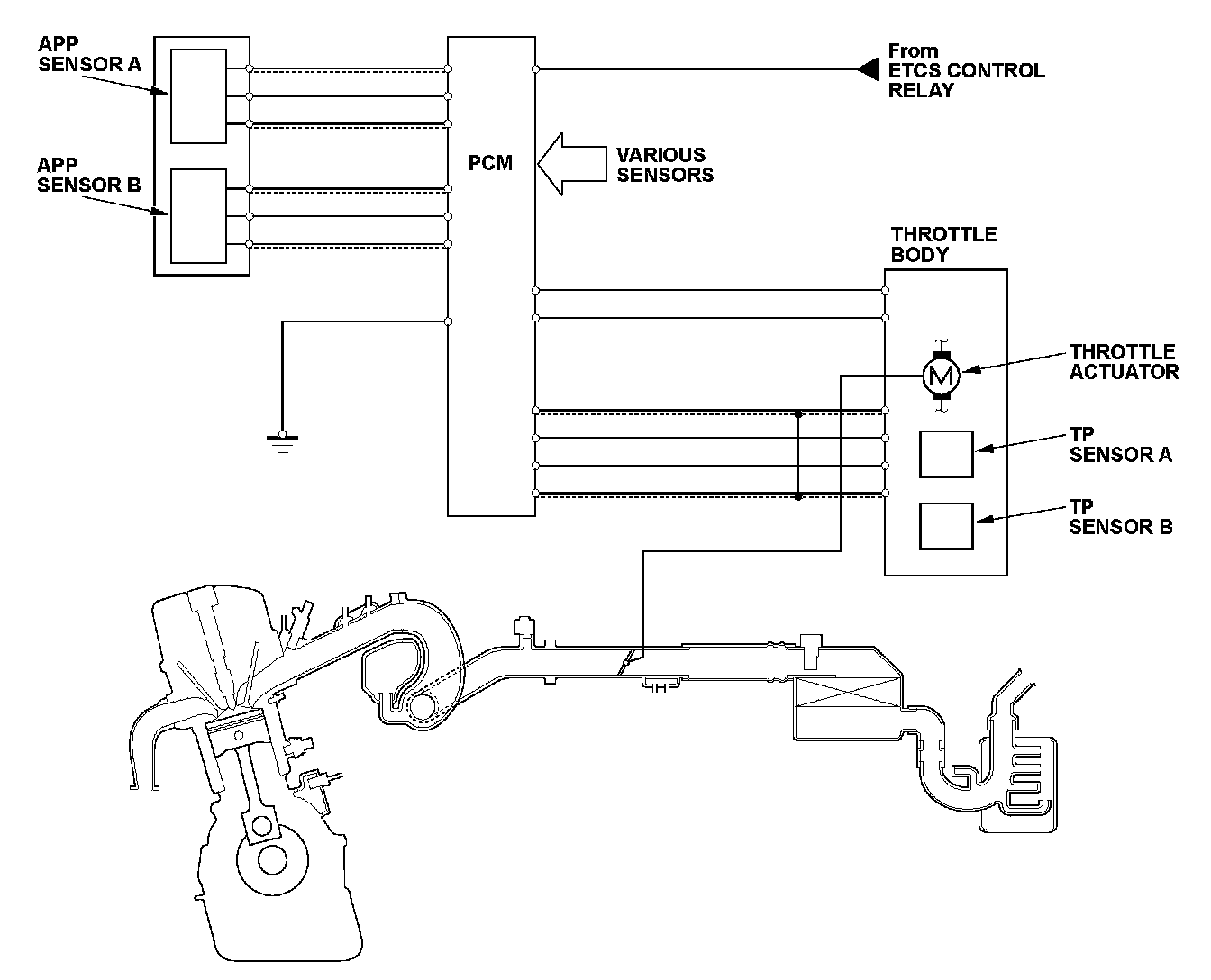 APP SENSOR A

APP SENSOR B

PCM

From ETCS CONTROL RELAY

VARIOUS SENSORS

THROTTLE BODY

M

THROTTLE ACTUATOR

TP SENSOR A

TP SENSOR B