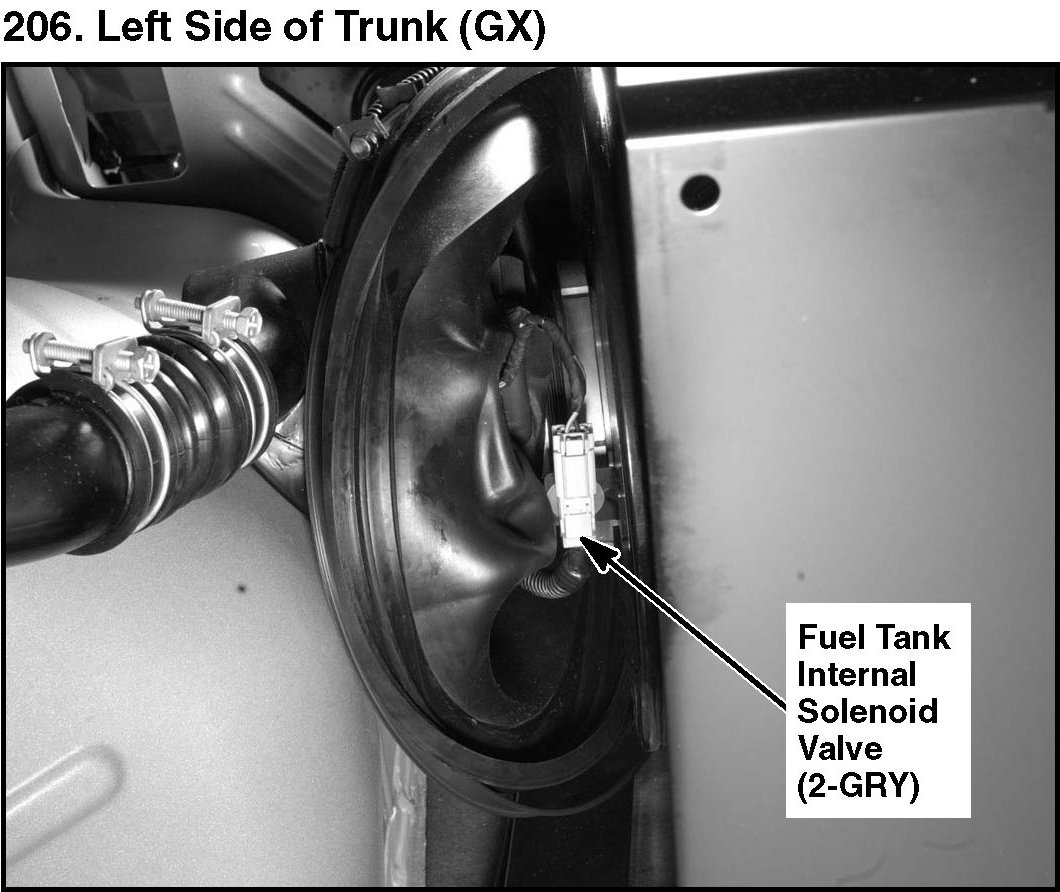 206. Left Side of Trunk (GX)

Fuel Tank Internal Solenoid Valve (2-GRY)