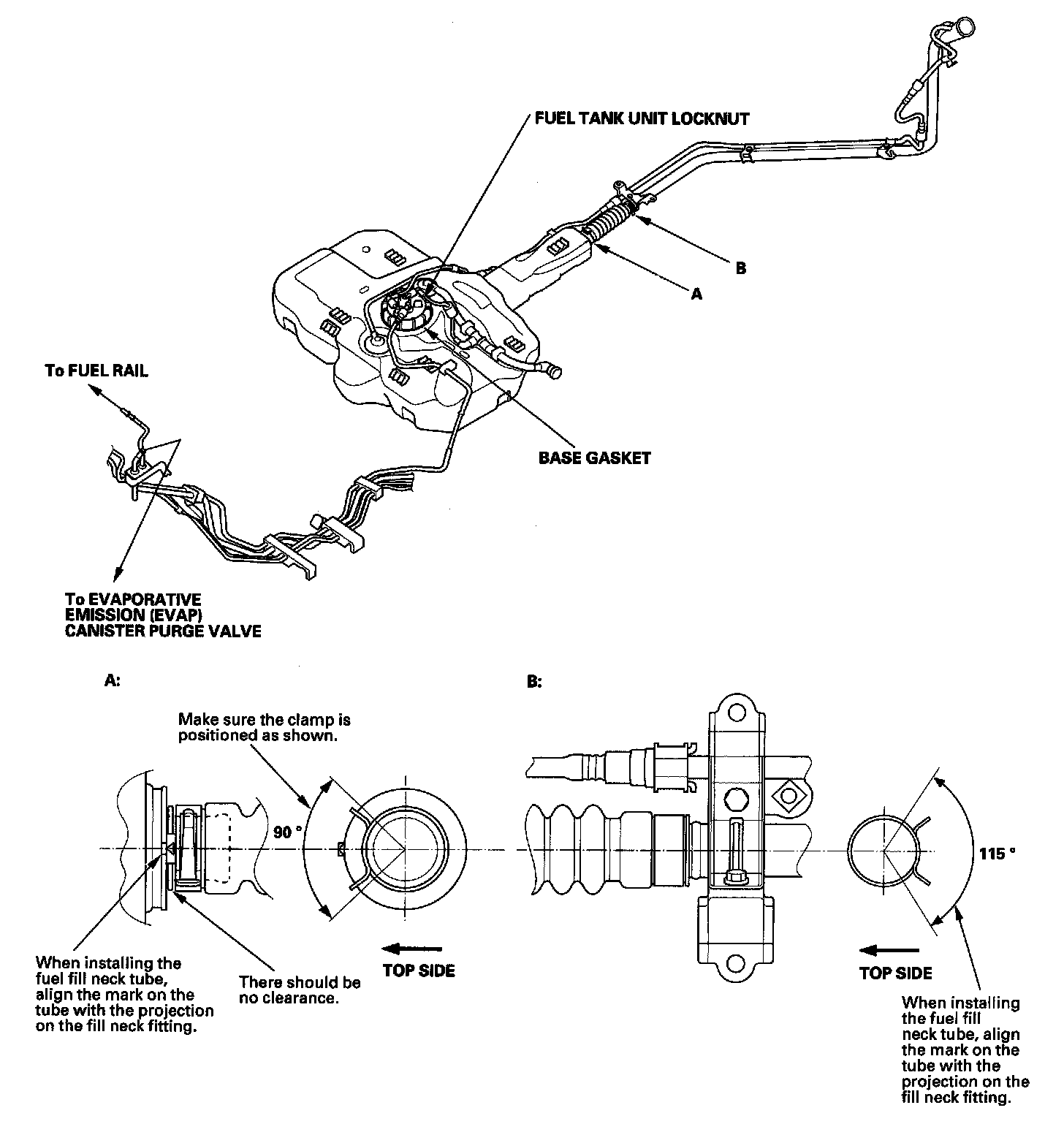 FUEL TANK UNIT LOCKNUT

B

A

To FUEL RAIL

BASE GASKET

To EVAPORATIVE EMISSION (EVAP) CANISTER PURGE VALVE

A:

Make sure the clamp is positioned as shown.

90 °

When installing the fuel fill neck tube, align the mark on the tube with the projection on the fill neck fitting.

There should be no clearance.

TOP SIDE

B:

115 °

TOP SIDE

When installing the fuel fill neck tube, align the mark on the tube with the projection on the fill neck fitting.