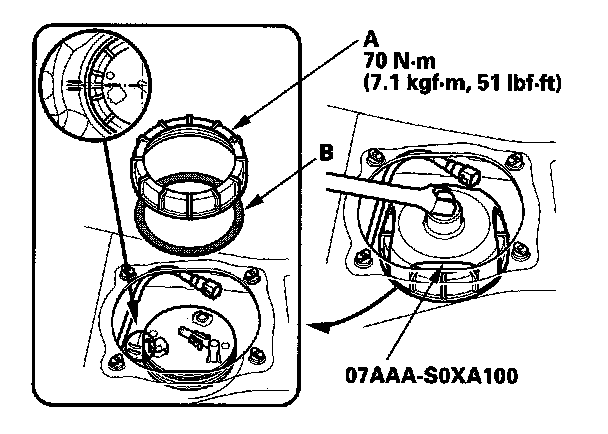 A
70 N·m
(7.1 kgf·m, 51 lbf·ft)

B

07AAA-S0XA100