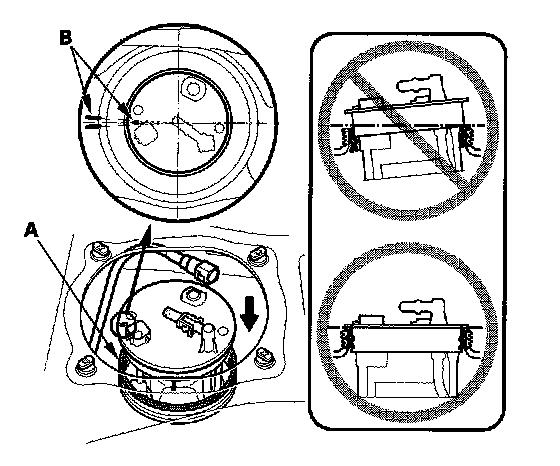 B

A