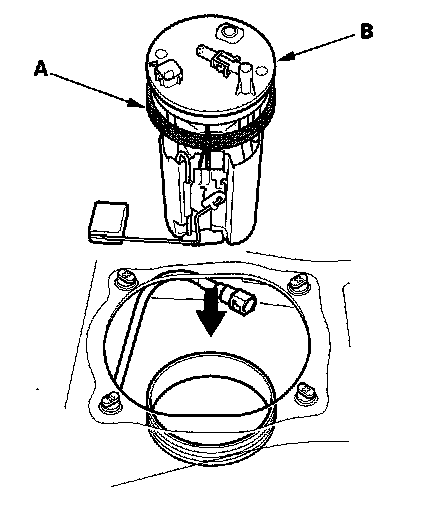 A

B