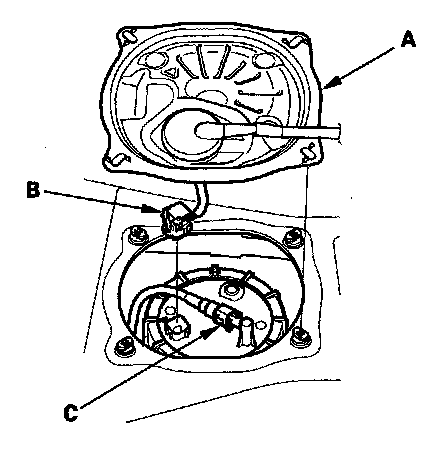 A

B

C