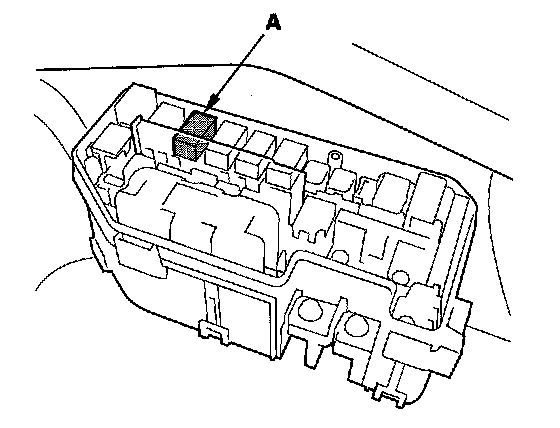 A