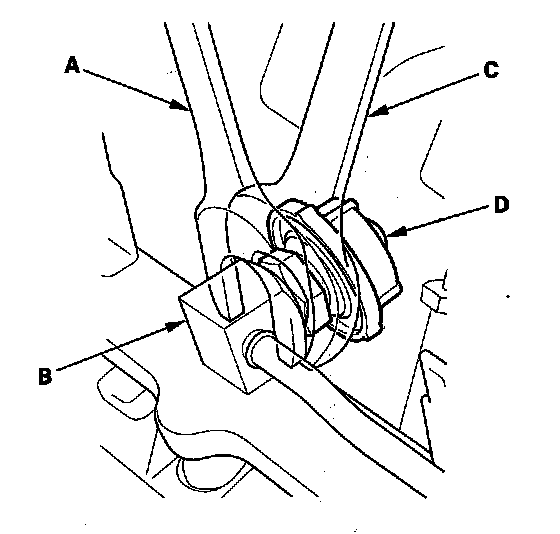 A
C
D
B