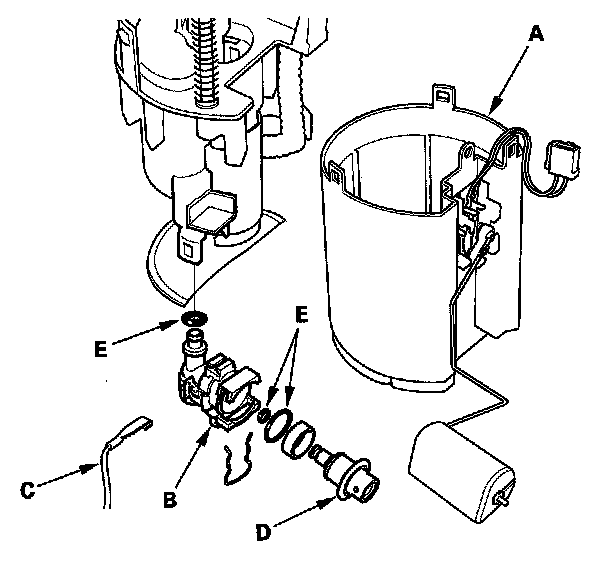 A
E
E
C
B
D