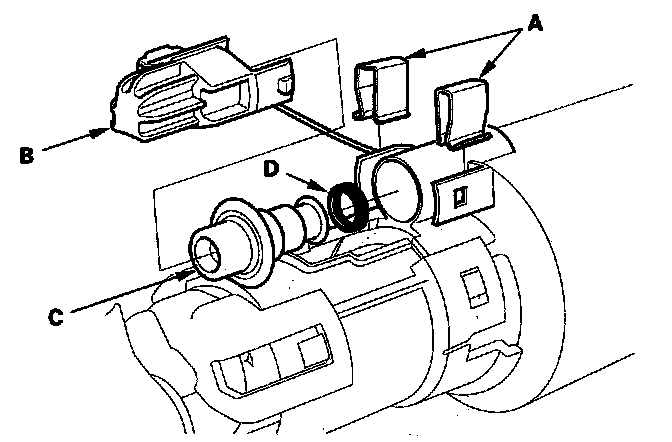 A
B
D
C