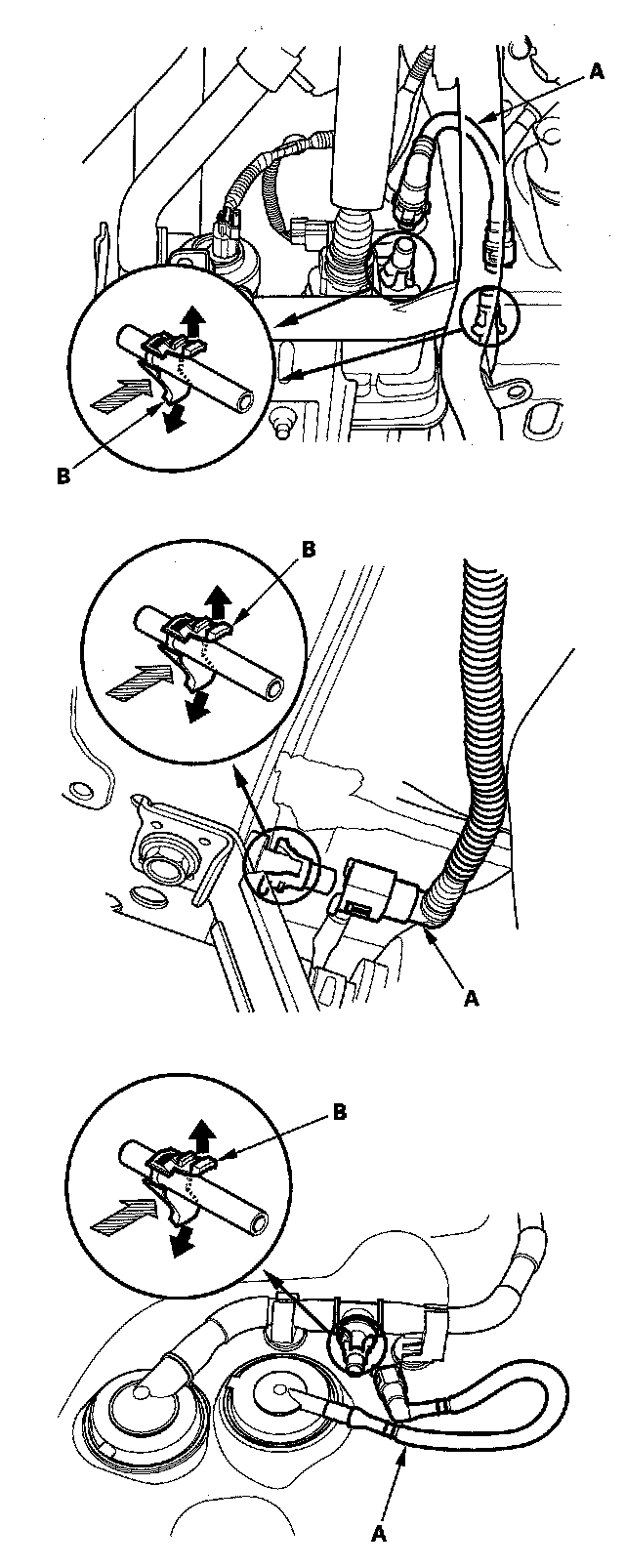 A
B
B
A
B
A