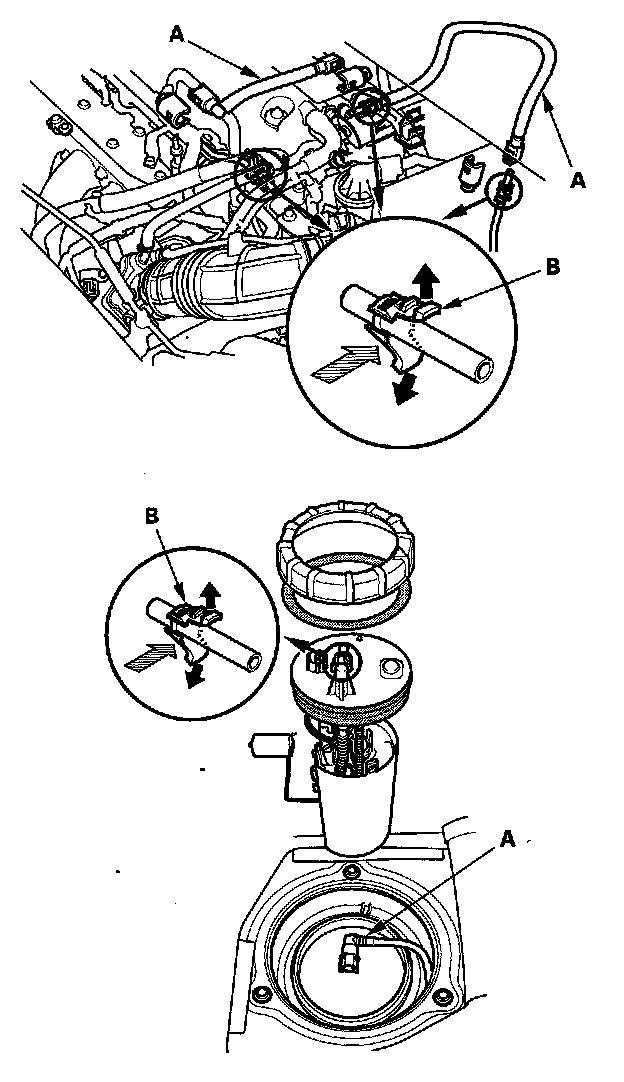 A
A
B
B
A