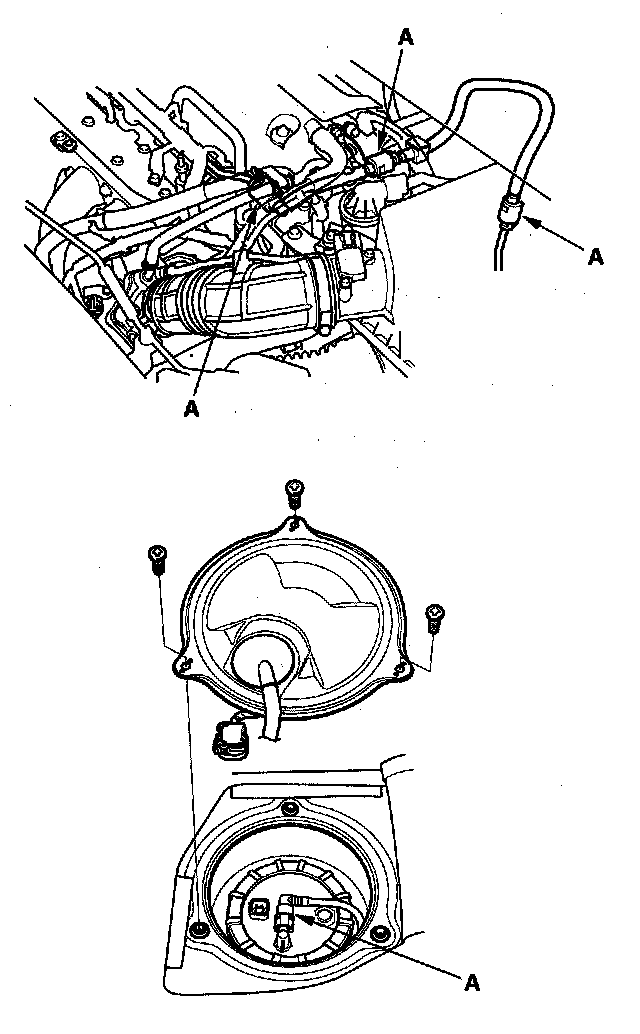 A
A
A
A