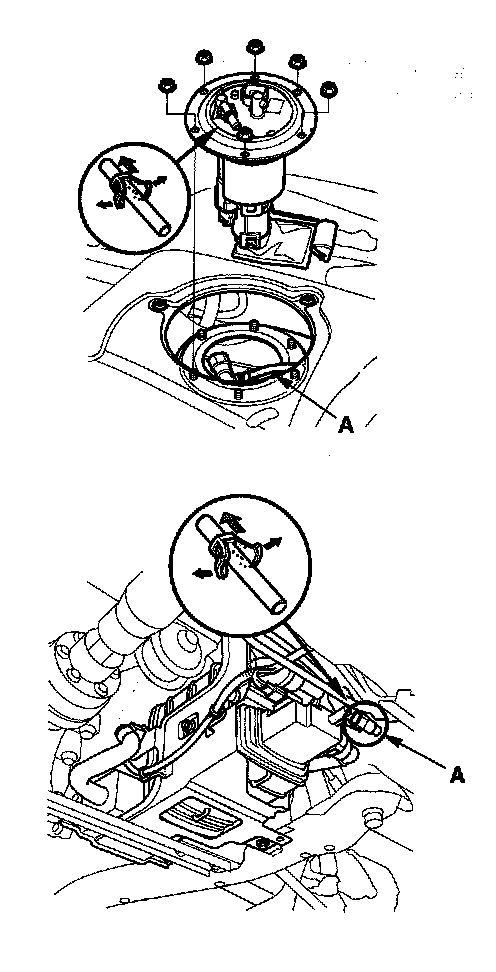 A

A